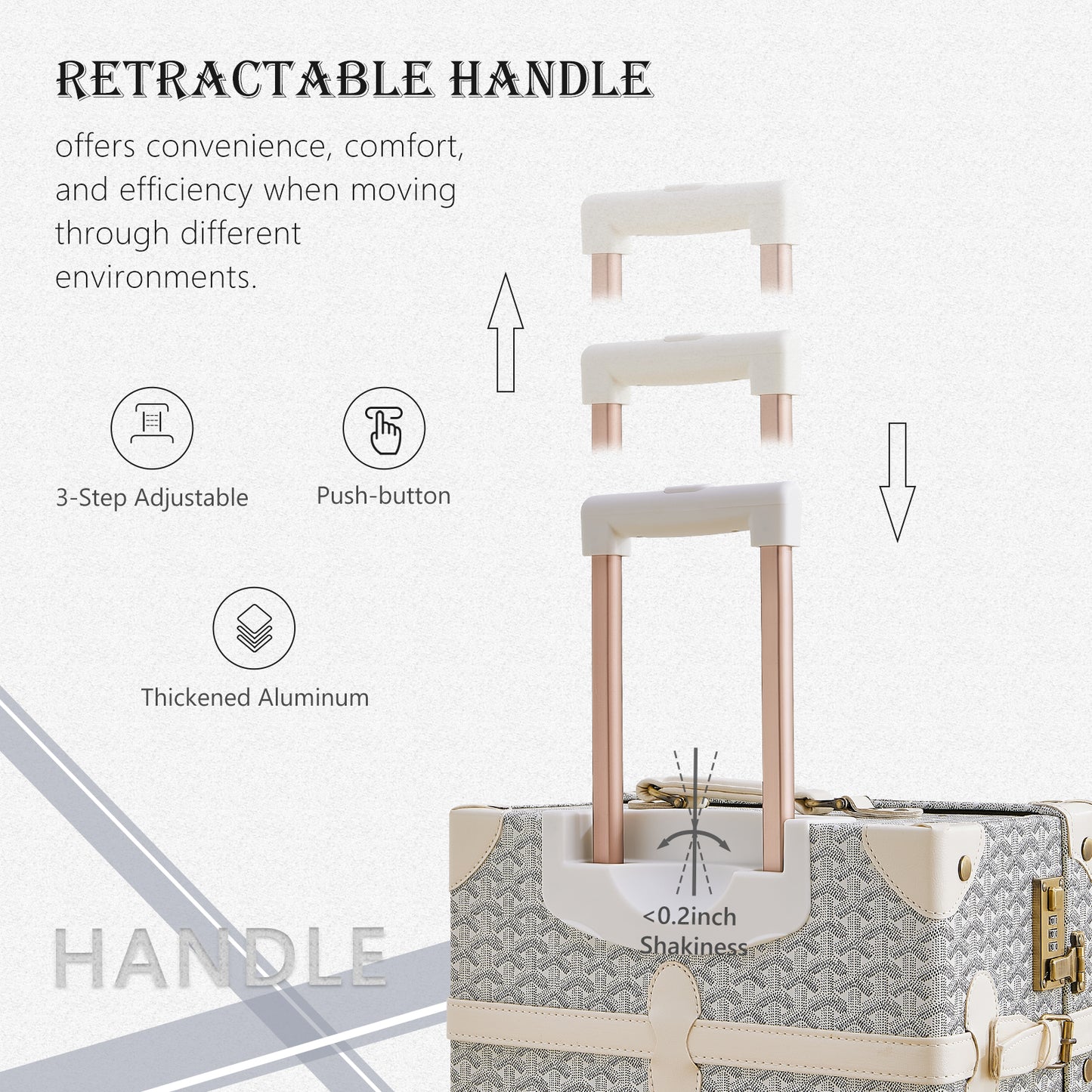 RETRACTABLE HANDLE

offers convenience, comfort, and efficiency when moving through different environments.

3-Step Adjustable

Push-button

Thickened Aluminum

<0.2inch Shakiness

HANDLE