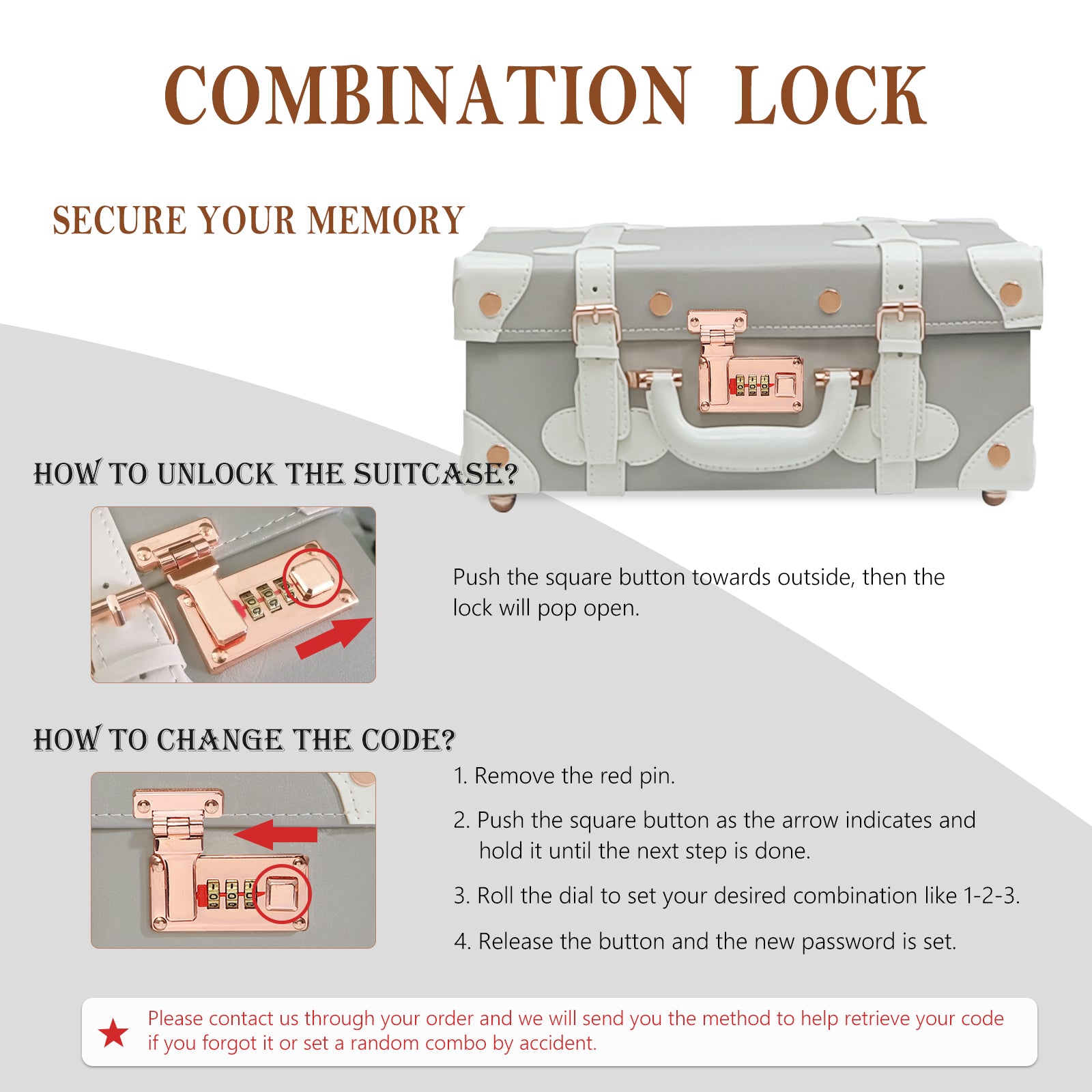 COMBINATION LOCK

SECURE YOUR MEMORY

HOW TO UNLOCK THE SUITCASE?

Push the square button towards outside, then the lock will pop open.

HOW TO CHANGE THE CODE?

1. Remove the red pin.

2. Push the square button as the arrow indicates and hold it until the next step is done.

3. Roll the dial to set your desired combination like 1-2-3.

4. Release the button and the new password is set.

★ Please contact us through your order and we will send you the method to help retrieve your code if you forgot it or set a random combo by accident.