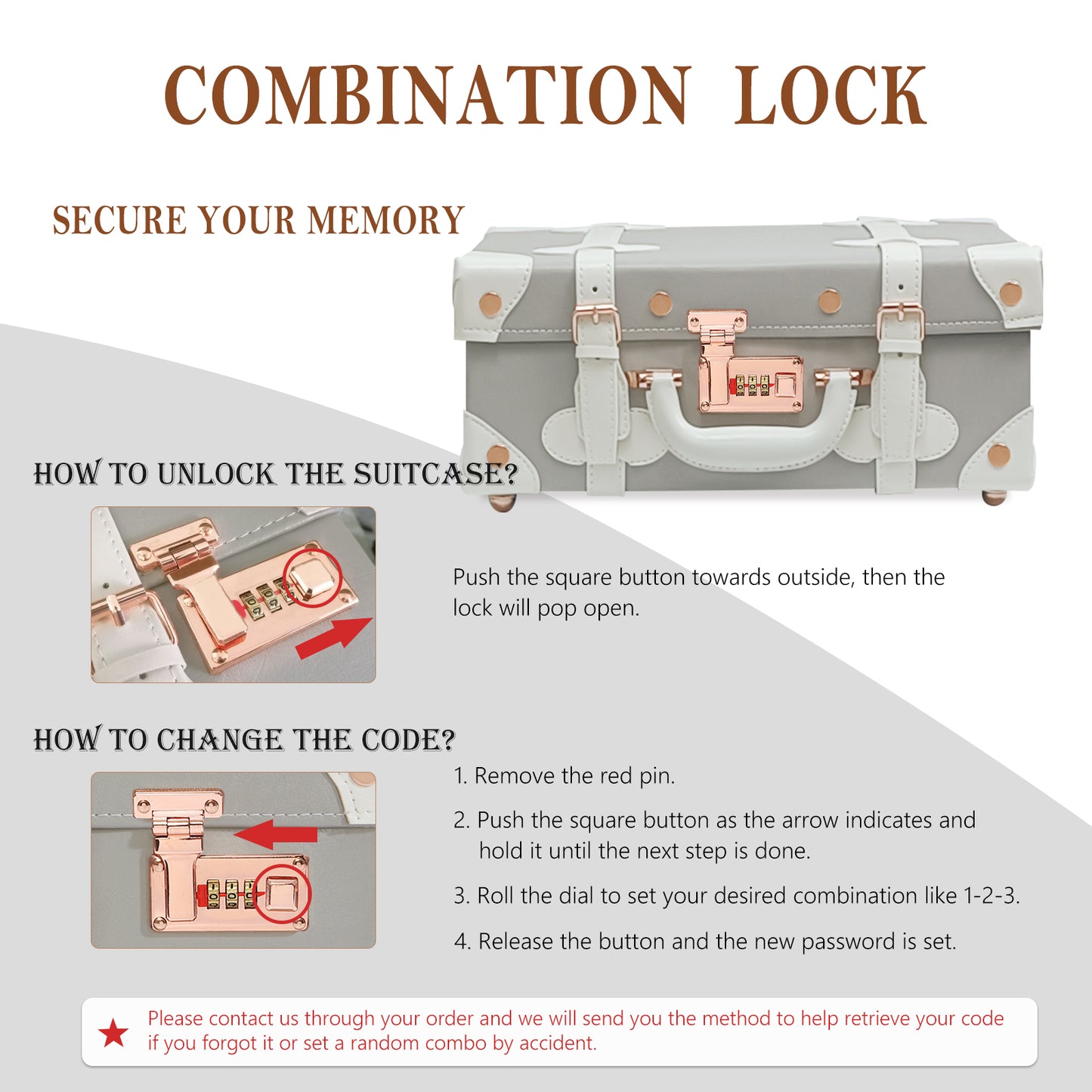 COMBINATION LOCK

SECURE YOUR MEMORY

HOW TO UNLOCK THE SUITCASE?

Push the square button towards outside, then the lock will pop open.

HOW TO CHANGE THE CODE?

1. Remove the red pin.

2. Push the square button as the arrow indicates and hold it until the next step is done.

3. Roll the dial to set your desired combination like 1-2-3.

4. Release the button and the new password is set.

★ Please contact us through your order and we will send you the method to help retrieve your code if you forgot it or set a random combo by accident.