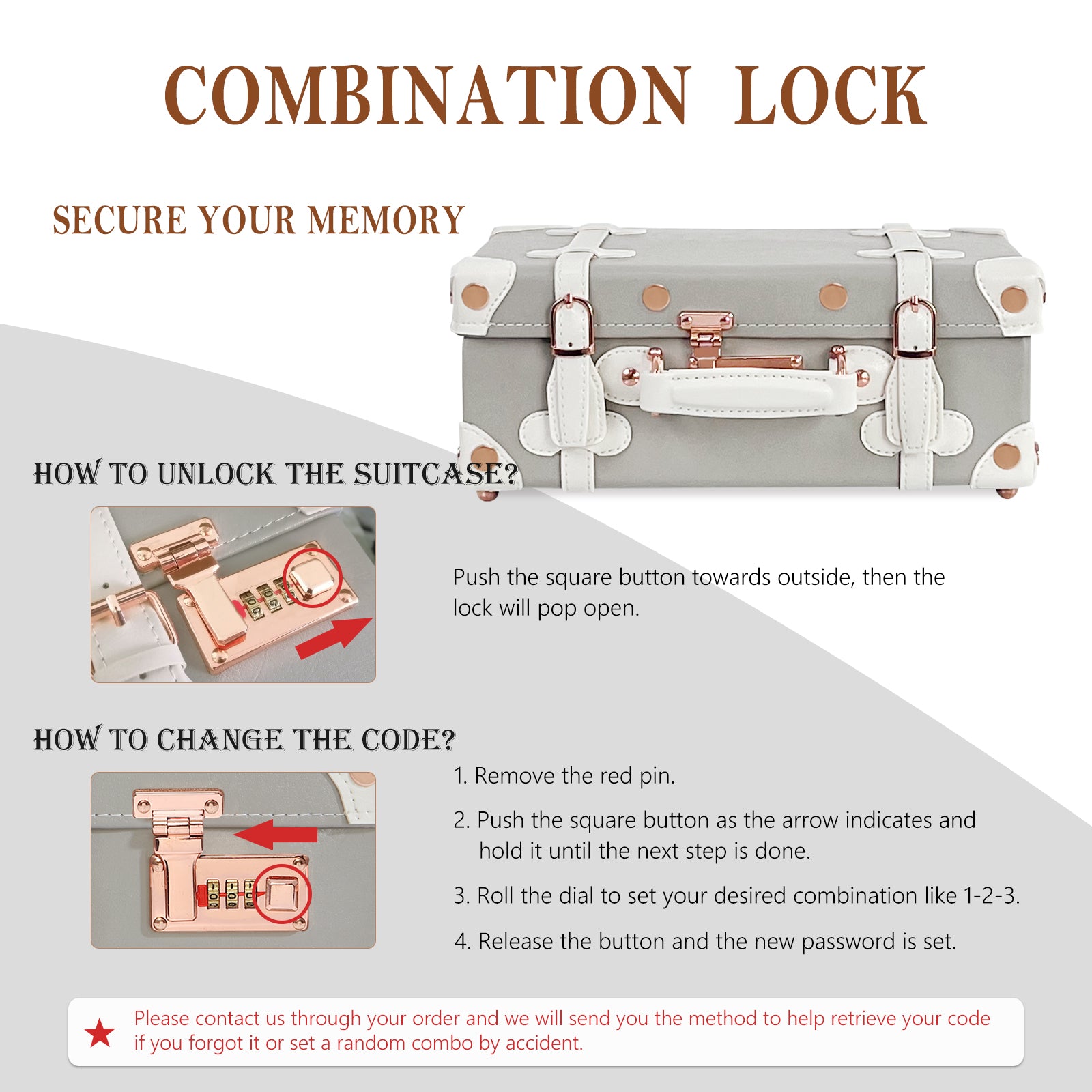 COMBINATION LOCK

SECURE YOUR MEMORY

HOW TO UNLOCK THE SUITCASE?

Push the square button towards outside, then the lock will pop open.

HOW TO CHANGE THE CODE?

1. Remove the red pin.

2. Push the square button as the arrow indicates and hold it until the next step is done.

3. Roll the dial to set your desired combination like 1-2-3.

4. Release the button and the new password is set.

★ Please contact us through your order and we will send you the method to help retrieve your code if you forgot it or set a random combo by accident.